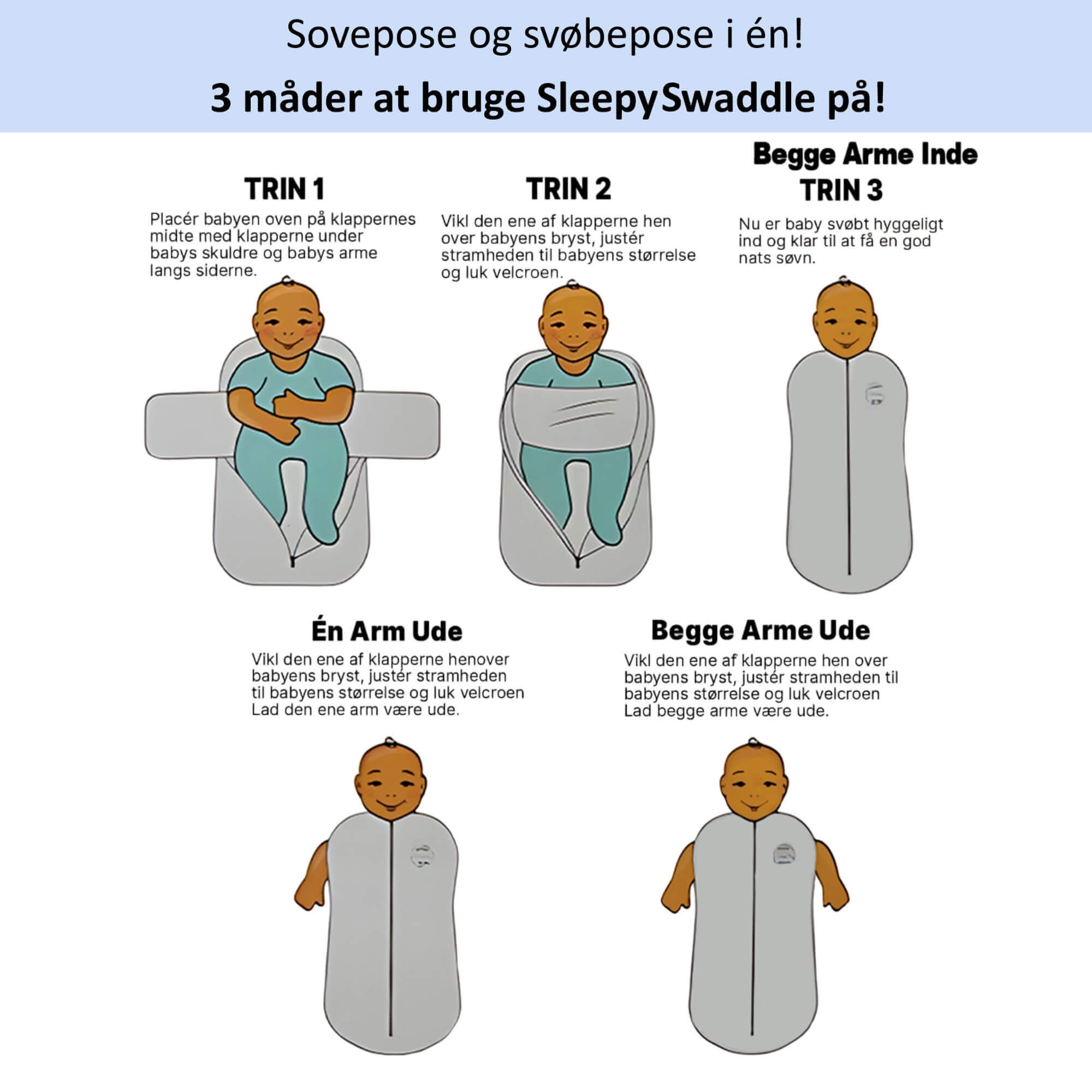 Sovepose og svøbepose i én!

3 måder at bruge SleepySwaddle på!

TRIN 1

Placér babyen oven på klappernes midte med klapperne under babys skuldre og babys arme langs siderne.

TRIN 2

Vikl den ene af klapperne hen over babyens bryst, justér stramheden til babyens størrelse og luk velcroen.

Begge Arme Inde

TRIN 3

Nu er baby svøbt hyggeligt ind og klar til at få en god nats søvn.

Én Arm Ude

Vikl den ene af klapperne henover babyens bryst, justér stramheden til babyens størrelse og luk velcroen Lad den ene arm være ude.

Begge Arme Ude

Vikl den ene af klapperne hen over babyens bryst, justér stramheden til babyens størrelse og luk velcroen Lad begge arme være ude.